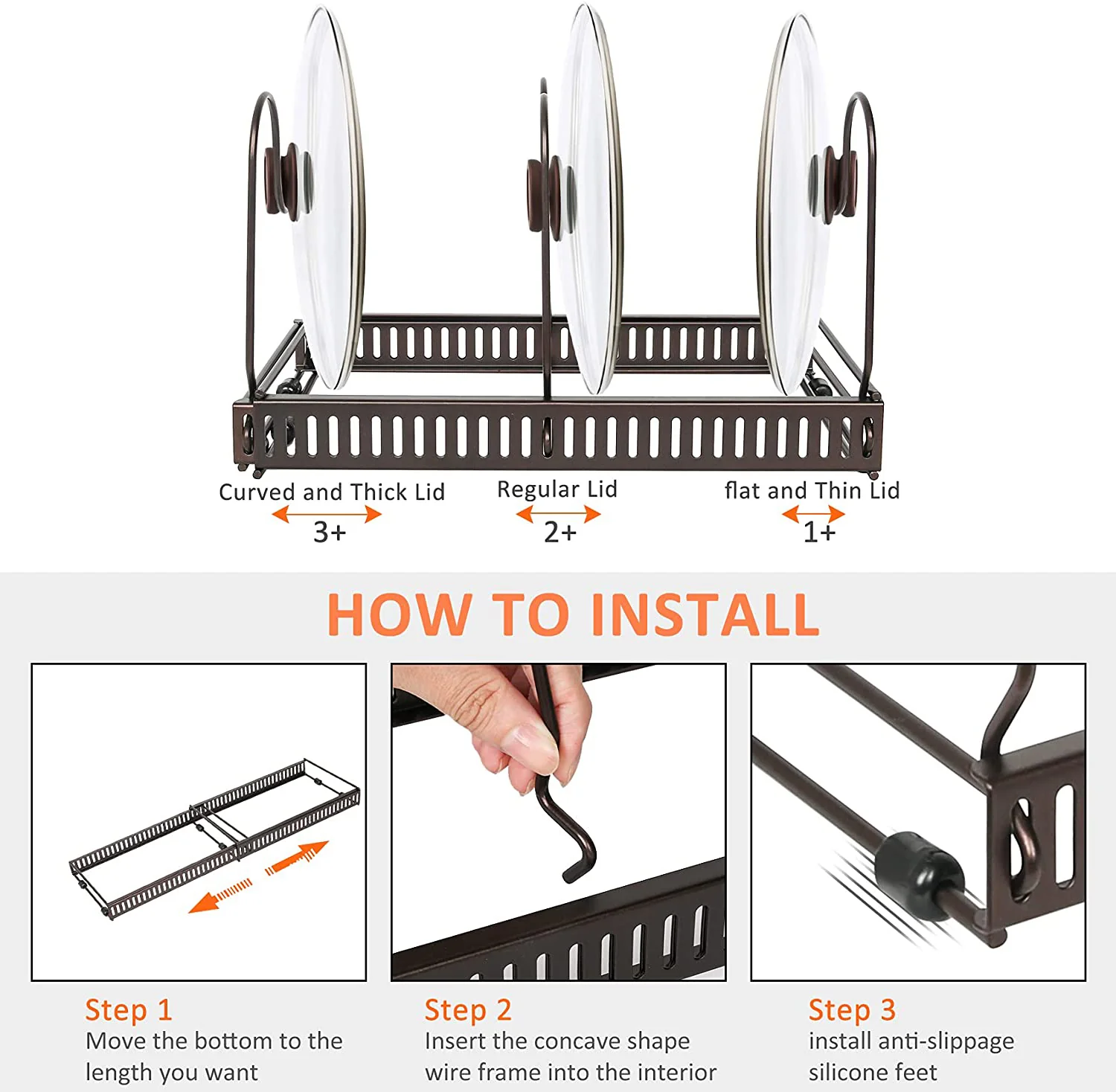 Curved and Thick Lid
3+

Regular Lid
2+

flat and Thin Lid
1+

HOW TO INSTALL

Step 1
Move the bottom to the length you want

Step 2
Insert the concave shape wire frame into the interior

Step 3
install anti-slippage silicone feet